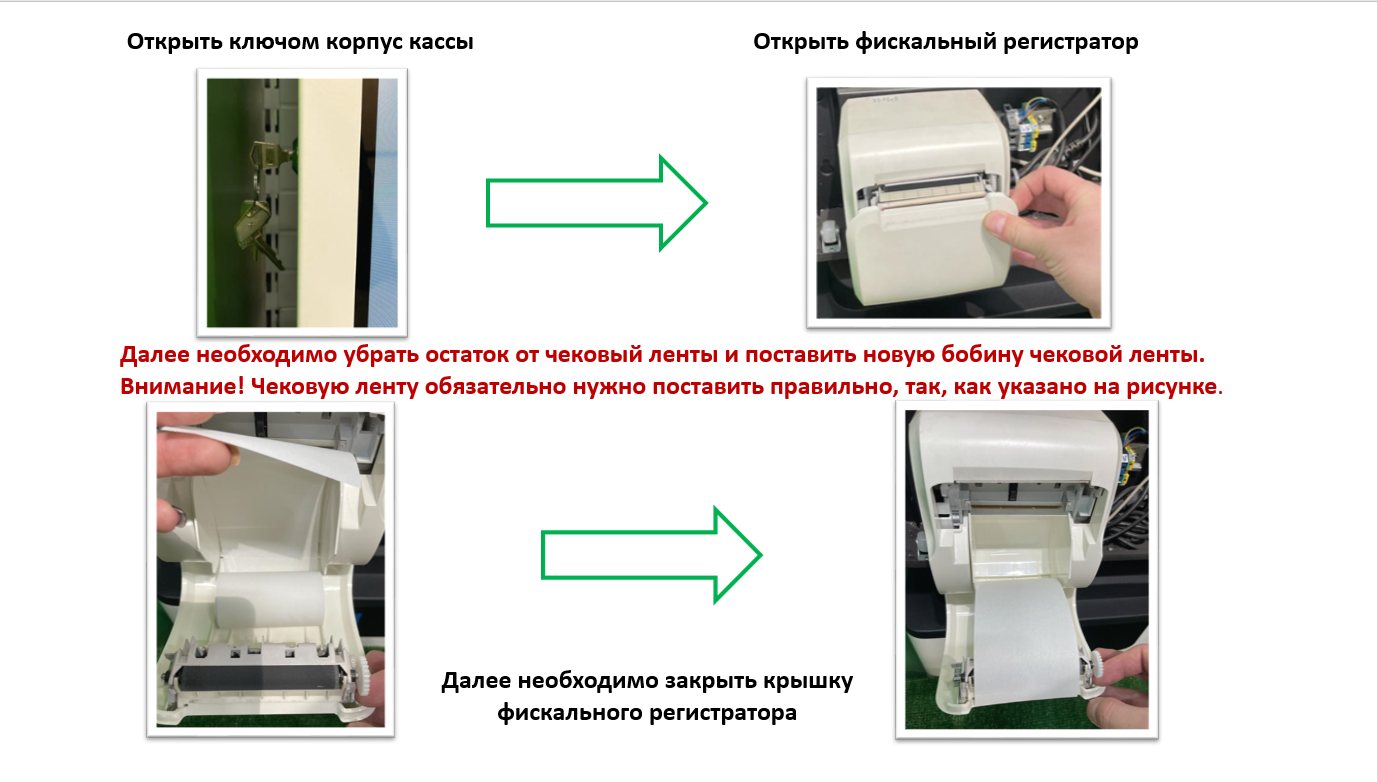 Открыть ключом корпус кассы

Открыть фискальный регистратор

Далее необходимо убрать остаток от чековый ленты и поставить новую бобину чековой ленты.
Внимание! Чековую ленту обязательно нужно поставить правильно, так, как указано на рисунке.

Далее необходимо закрыть крышку фискального регистратора